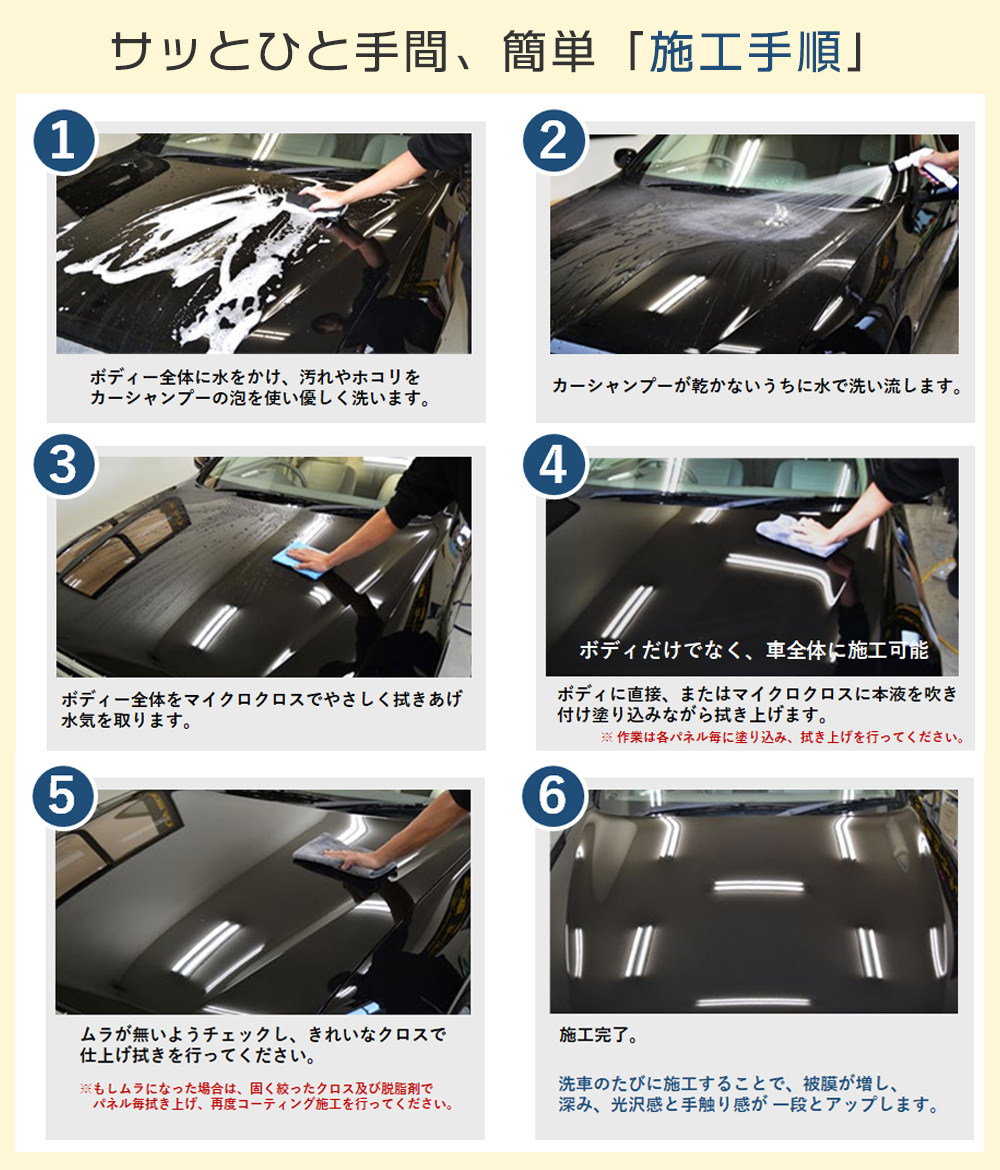 サッとひと手間、簡単「施工手順」

1

ボディー全体に水をかけ、汚れやホコリをカーシャンプーの泡を使い優しく洗います。

2

カーシャンプーが乾かないうちに水で洗い流します。

3

ボディー全体をマイクロクロスでやさしく拭きあげ水気を取ります。

4

ボディだけでなく、車全体に施工可能

ボディに直接、またはマイクロクロスに本液を吹き付け塗り込みながら拭き上げます。

※ 作業は各パネル毎に塗り込み、拭き上げを行ってください。

5

ムラが無いようチェックし、きれいなクロスで仕上げ拭きを行ってください。

※もしムラになった場合は、固く絞ったクロス及び脱脂剤でパネル毎拭き上げ、再度コーティング施工を行ってください。

6

施工完了。

洗車のたびに施工することで、被膜が増し、深み、光沢感と手触り感が 一段とアップします。